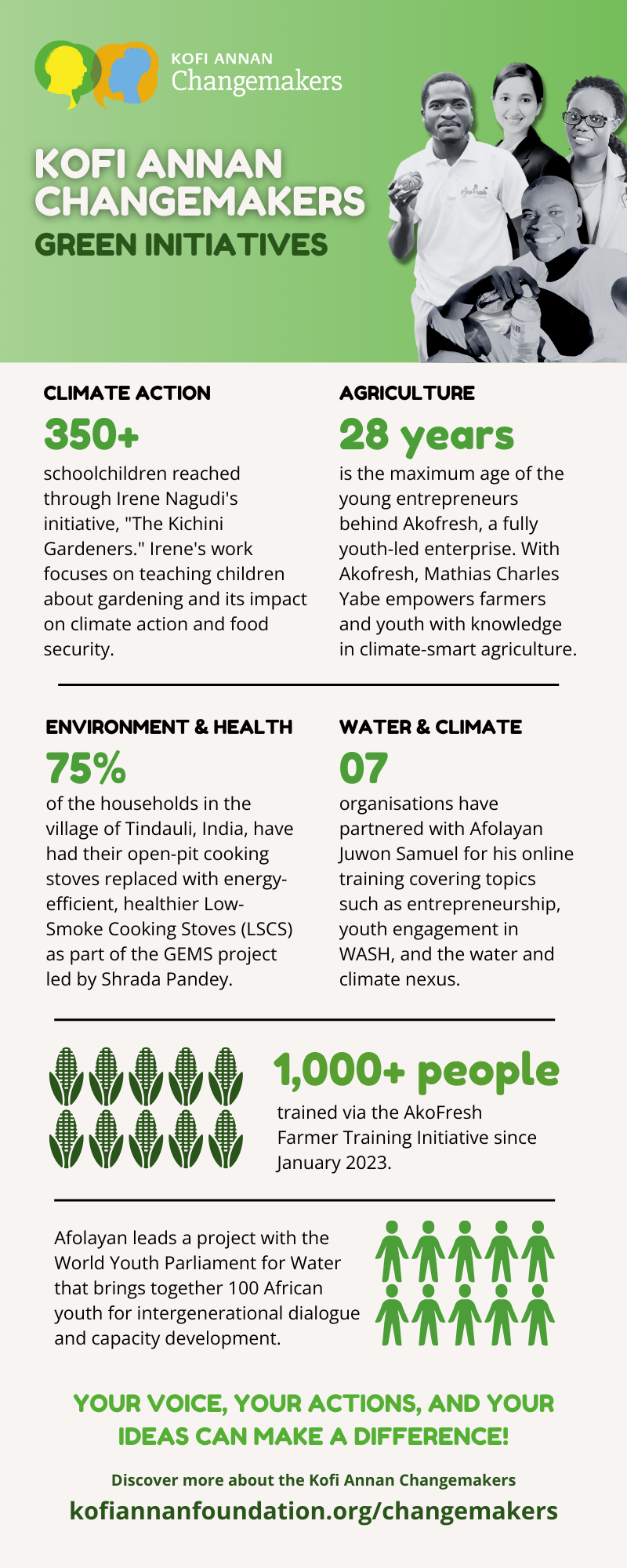 KOFI ANNAN
Changemakers

KOFI ANNAN CHANGEMAKERS
GREEN INITIATIVES

AkoFresh

CLIMATE ACTION
350+
schoolchildren reached through Irene Nagudi's initiative, "The Kichini Gardeners." Irene's work focuses on teaching children about gardening and its impact on climate action and food security.

AGRICULTURE
28 years
is the maximum age of the young entrepreneurs behind Akofresh, a fully youth-led enterprise. With Akofresh, Mathias Charles Yabe empowers farmers and youth with knowledge in climate-smart agriculture.

ENVIRONMENT & HEALTH
75%
of the households in the village of Tindauli, India, have had their open-pit cooking stoves replaced with energy-efficient, healthier Low-Smoke Cooking Stoves (LSCS) as part of the GEMS project led by Shrada Pandey.

WATER & CLIMATE
07
organisations have partnered with Afolayan Juwon Samuel for his online training covering topics such as entrepreneurship, youth engagement in WASH, and the water and climate nexus.

1,000+ people
trained via the AkoFresh Farmer Training Initiative since January 2023.

Afolayan leads a project with the World Youth Parliament for Water that brings together 100 African youth for intergenerational dialogue and capacity development.

YOUR VOICE, YOUR ACTIONS, AND YOUR IDEAS CAN MAKE A DIFFERENCE!

Discover more about the Kofi Annan Changemakers
kofiannanfoundation.org/changemakers